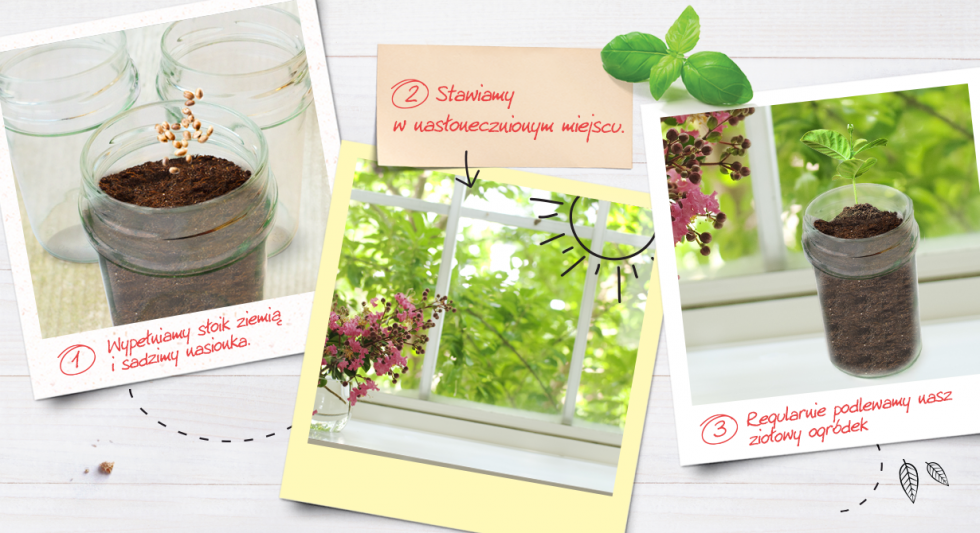 1 Wypełniamy słoik ziemią i sadzimy nasionka.

2 Stawiamy w nasłonecznionym miejscu.

3 Regularnie podlewamy nasz ziołowy ogródek