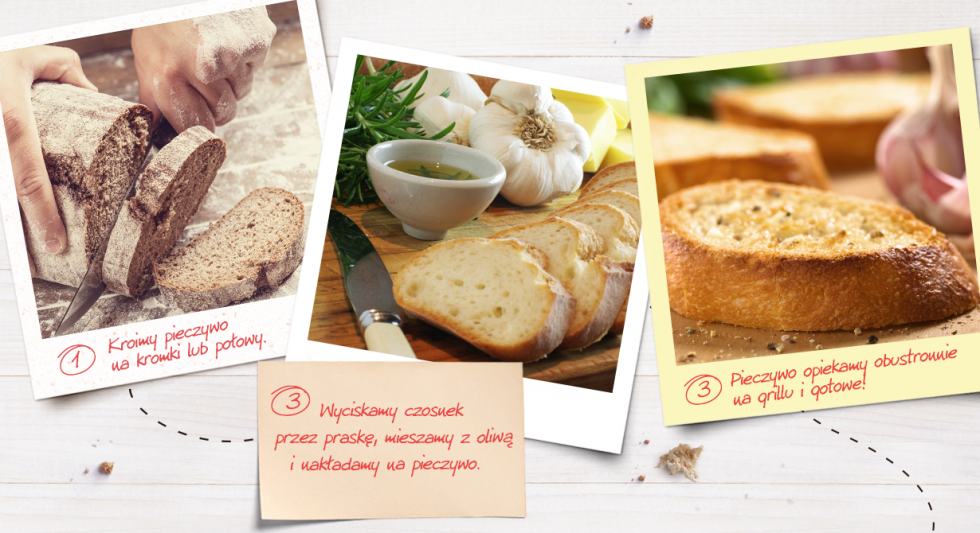 1 Kroimy pieczywo na kromki lub połowy.

3 Wyciskamy czosnek przez praskę, mieszamy z oliwą i nakładamy na pieczywo.

3 Pieczywo opiekamy obustronnie na grillu i gotowe!