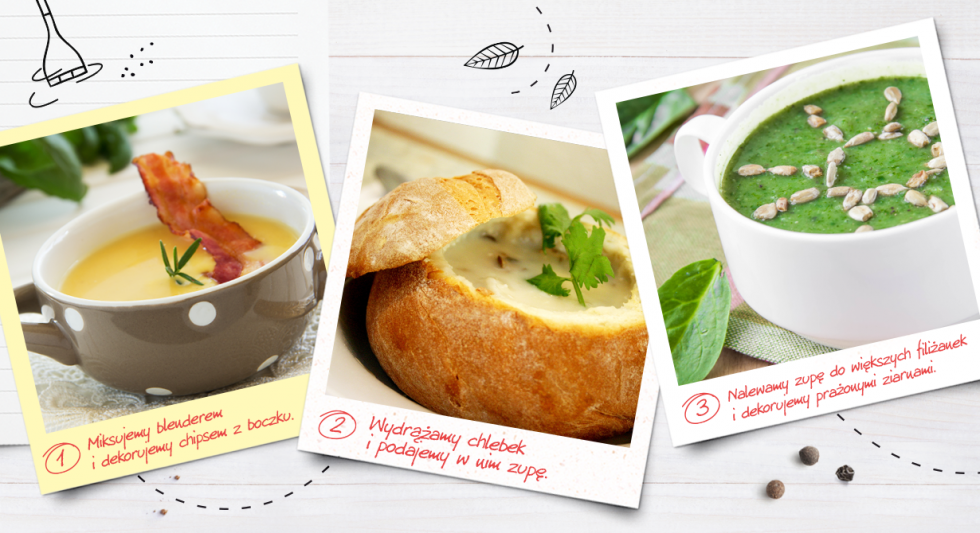 1 Miksujemy blenderem i dekorujemy chipsem z boczku.

2 Wydrążamy chlebek i podajemy w nim zupę.

3 Nalewamy zupę do większych filiżanek i dekorujemy prażonymi ziarnami.