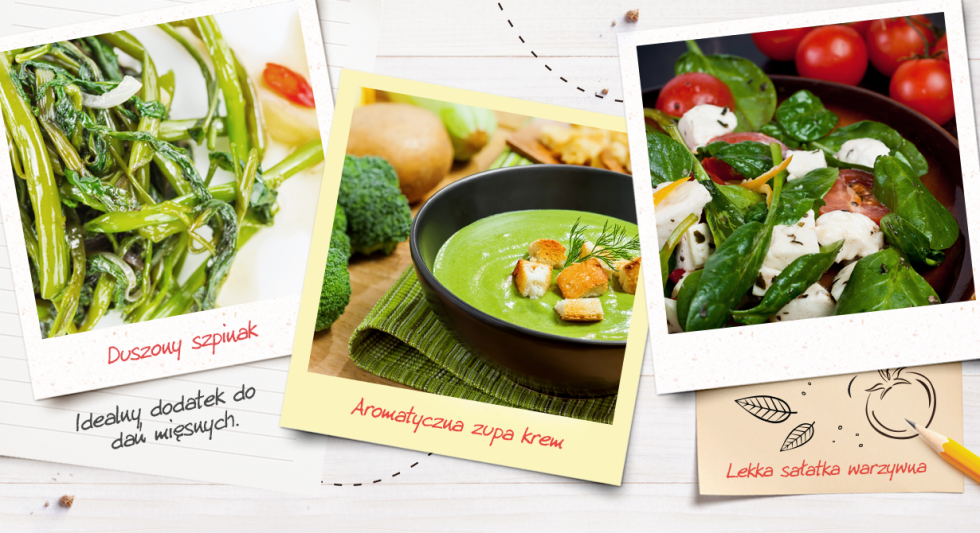 Duszony szpinak

Idealny dodatek do dań mięsnych.

Aromatyczna zupa krem

Lekka sałatka warzywna