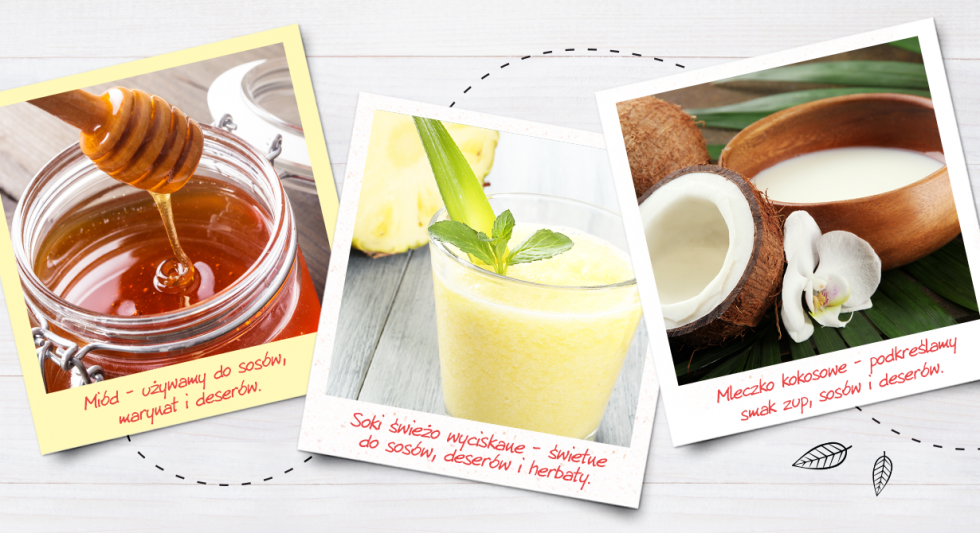 Miód - używamy do sosów, marynat i deserów.

Soki świeżo wyciskane - świetne do sosów, deserów i herbaty.

Mleczko kokosowe - podkreślamy smak zup, sosów i deserów.